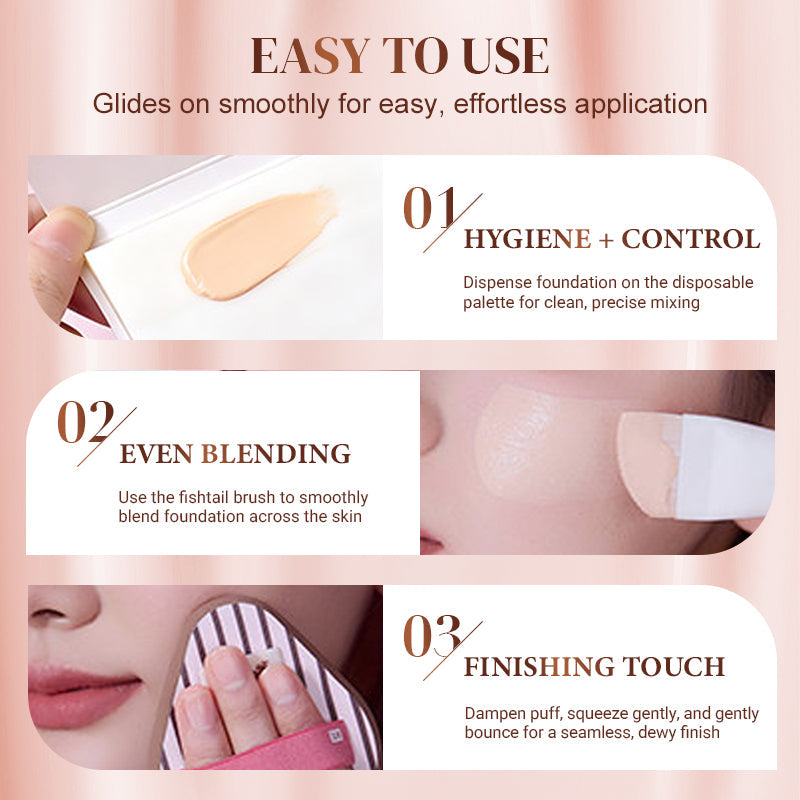 EASY TO USE

Glides on smoothly for easy, effortless application

01

HYGIENE + CONTROL

Dispense foundation on the disposable palette for clean, precise mixing

02

EVEN BLENDING

Use the fishtail brush to smoothly blend foundation across the skin

03

FINISHING TOUCH

Dampen puff, squeeze gently, and gently bounce for a seamless, dewy finish